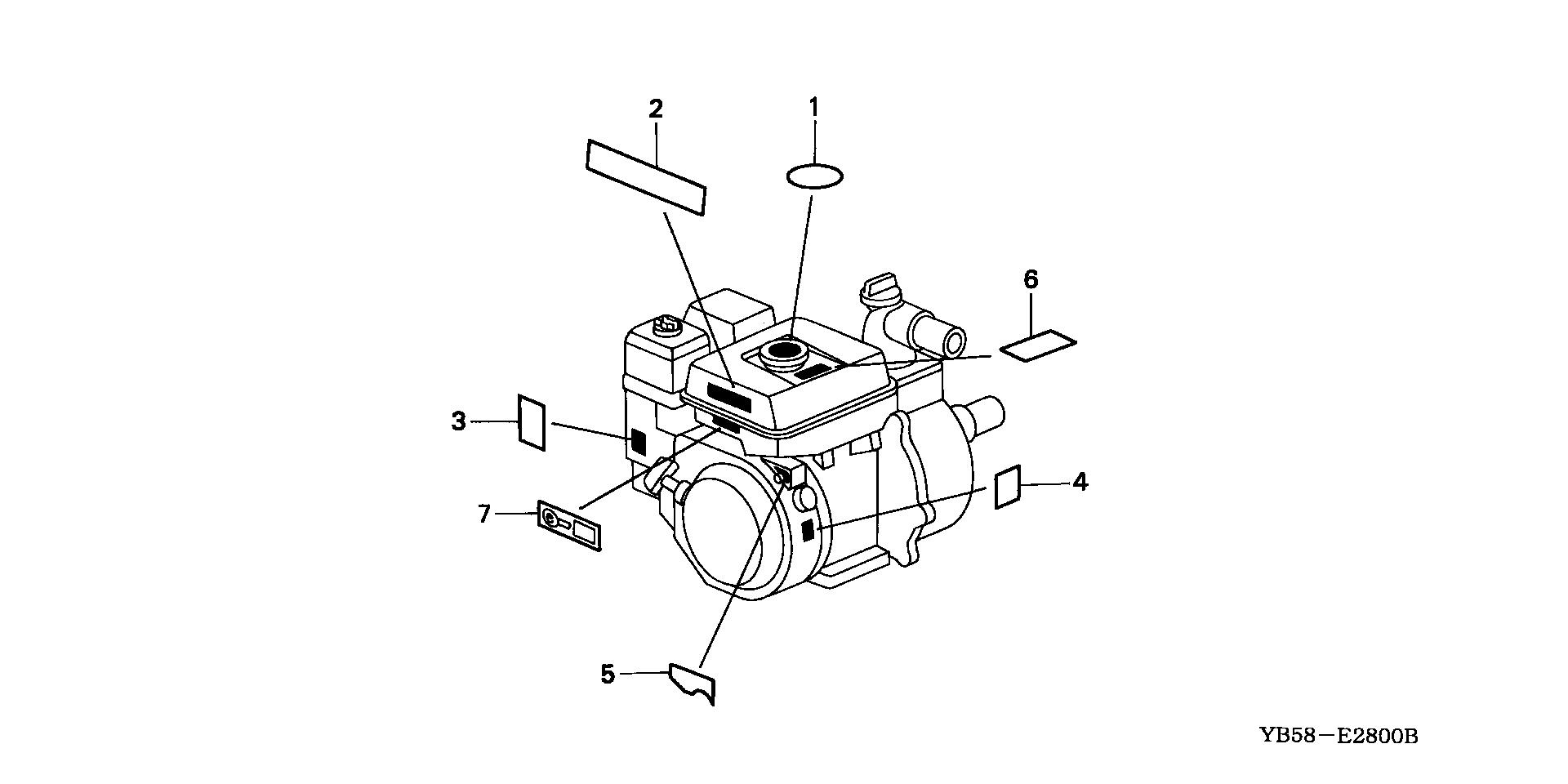 2
1
6
3
4
7
5
YB58—E2800B